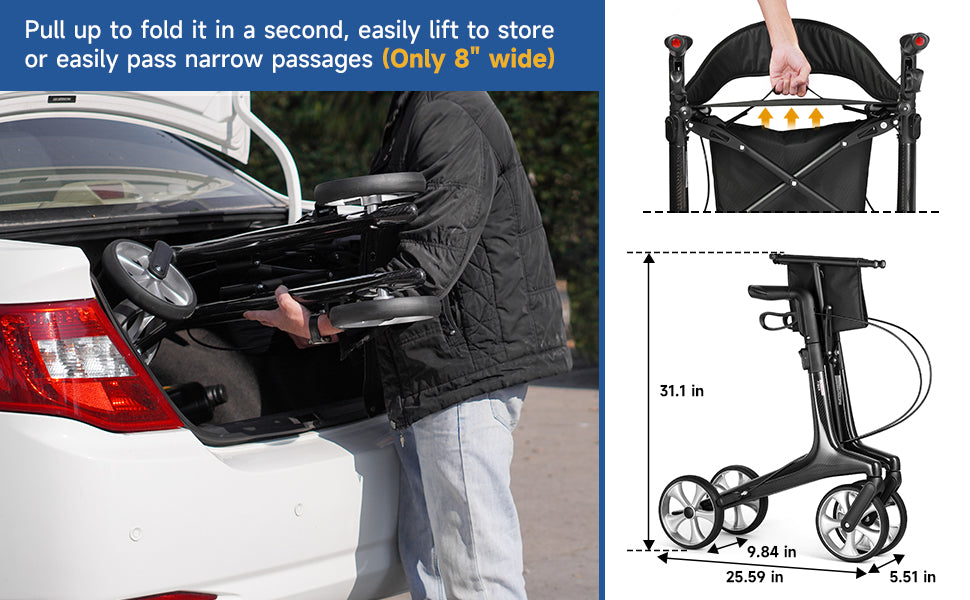 Pull up to fold it in a second, easily lift to store or easily pass narrow passages (Only 8" wide)

31.1 in

9.84 in

25.59 in

5.51 in